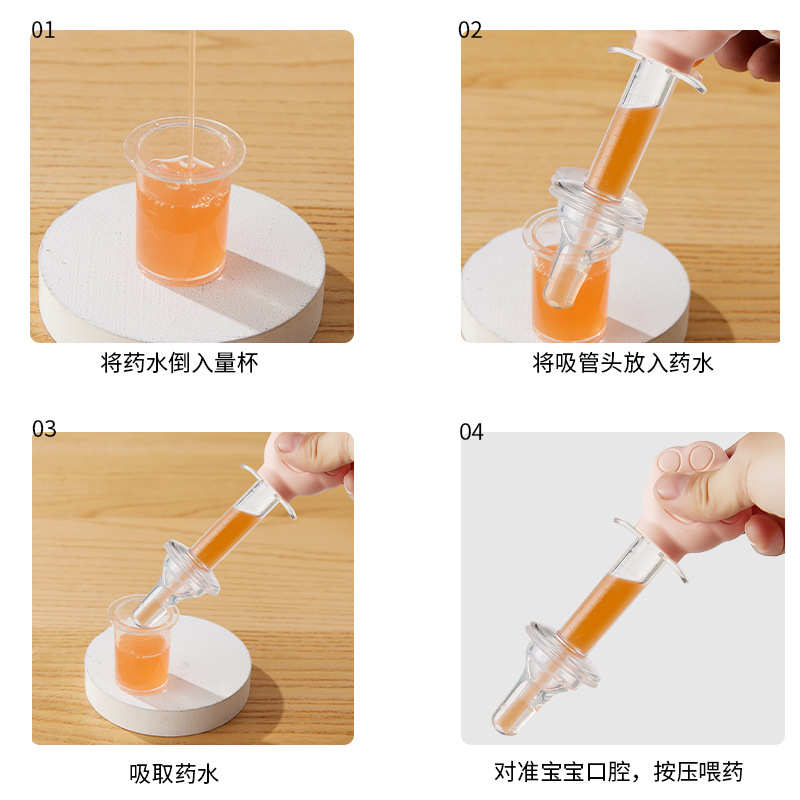 01

将药水倒入量杯

02

将吸管头放入药水

03

吸取药水

04

对准宝宝口腔，按压喂药