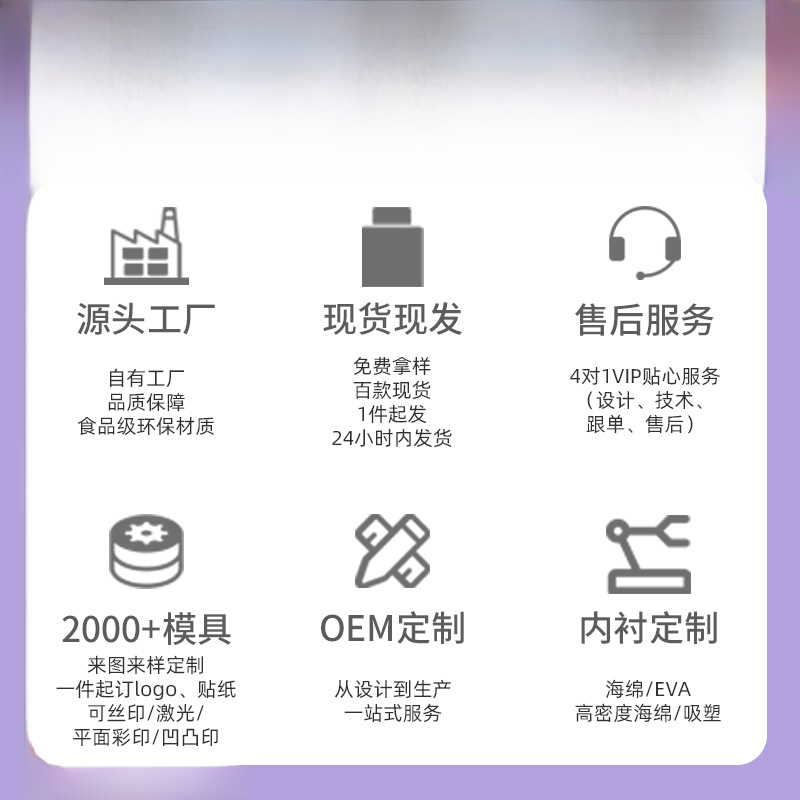 源头工厂

自有工厂
品质保障
食品级环保材质

现货现发

免费拿样
百款现货
1件起发
24小时内发货

售后服务

4对1VIP贴心服务
（设计、技术、
跟单、售后）

2000+模具

来图来样定制
一件起订logo、贴纸
可丝印/激光/
平面彩印/凹凸印

OEM定制

从设计到生产
一站式服务

内衬定制

海绵/EVA
高密度海绵/吸塑